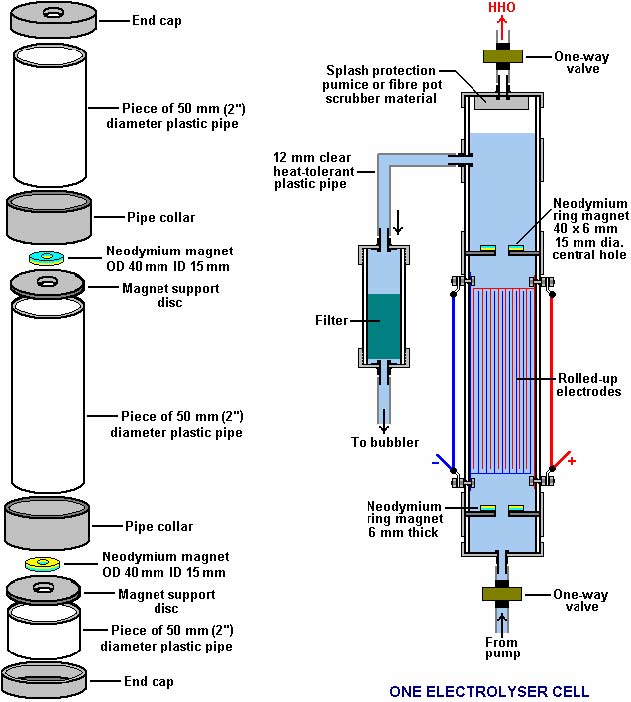 End cap

Piece of 50 mm (2") diameter plastic pipe

Pipe collar

Neodymium magnet OD 40 mm ID 15 mm

Magnet support disc

Piece of 50 mm (2") diameter plastic pipe

Pipe collar

Neodymium magnet OD 40 mm ID 15 mm

Magnet support disc

Piece of 50 mm (2") diameter plastic pipe

End cap

HHO

One-way valve

Splash protection pumice or fibre pot scrubber material

12 mm clear heat-tolerant plastic pipe

Neodymium ring magnet 40 x 6 mm 15 mm dia. central hole

Filter

Rolled-up electrodes

To bubbler

-

+

Neodymium ring magnet 6 mm thick

One-way valve

From pump

ONE ELECTROLYSER CELL