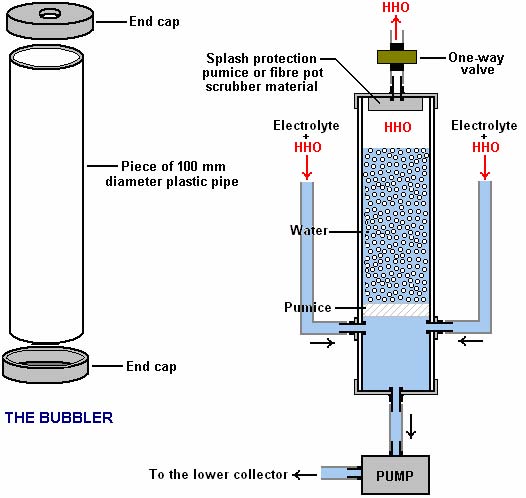 End cap

Piece of 100 mm diameter plastic pipe

End cap

THE BUBBLER

HHO

Splash protection pumice or fibre pot scrubber material

One-way valve

Electrolyte + HHO

HHO

Electrolyte + HHO

Water

Pumice

To the lower collector

PUMP